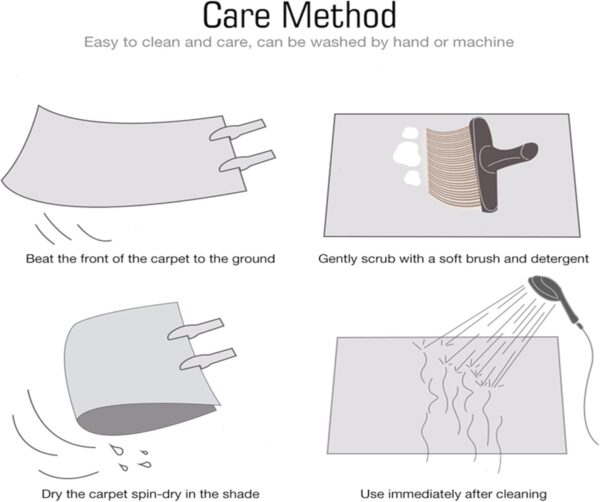 Care Method

Easy to clean and care, can be washed by hand or machine

Beat the front of the carpet to the ground

Gently scrub with a soft brush and detergent

Dry the carpet spin-dry in the shade

Use immediately after cleaning